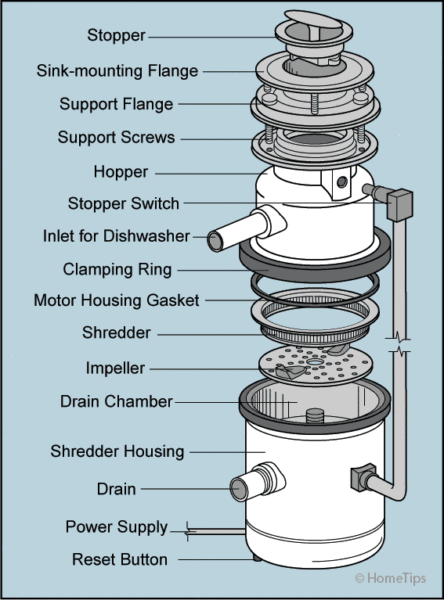 Stopper
Sink-mounting Flange
Support Flange
Support Screws
Hopper
Stopper Switch
Inlet for Dishwasher
Clamping Ring
Motor Housing Gasket
Shredder
Impeller
Drain Chamber
Shredder Housing
Drain
Power Supply
Reset Button
© HomeTips