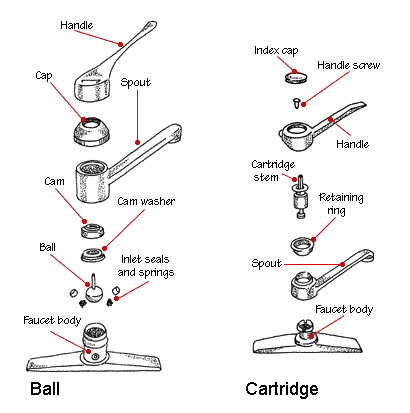 Handle
Cap
Spout
Cam
Cam washer
Ball
Inlet seals and springs
Faucet body
Ball

Index cap
Handle screw
Handle
Cartridge stem
Retaining ring
Spout
Faucet body
Cartridge