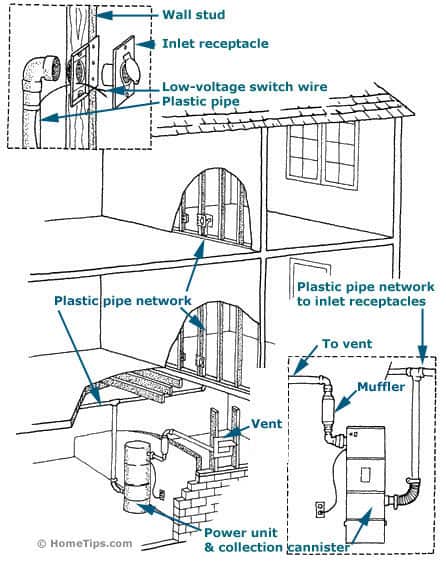 Wall stud
Inlet receptacle
Low-voltage switch wire
Plastic pipe
Plastic pipe network
Plastic pipe network to inlet receptacles
To vent
Muffler
Vent
Power unit & collection cannister
© HomeTips.com