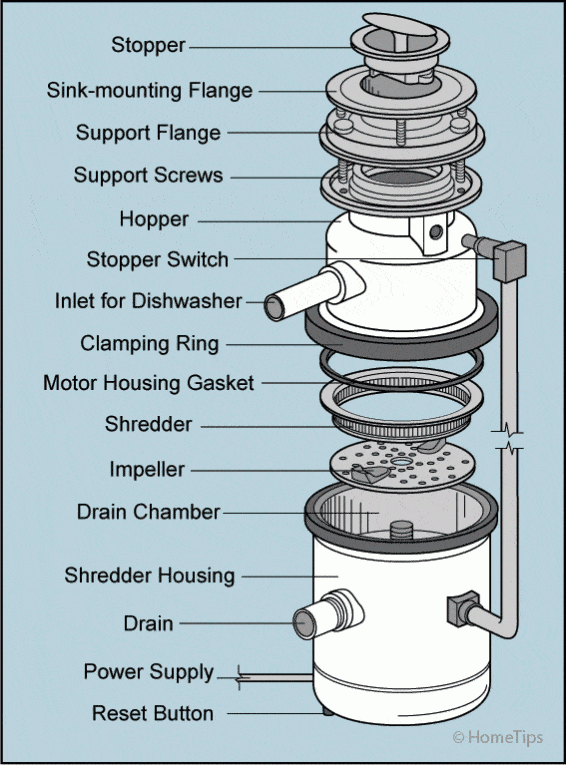 Stopper
Sink-mounting Flange
Support Flange
Support Screws
Hopper
Stopper Switch
Inlet for Dishwasher
Clamping Ring
Motor Housing Gasket
Shredder
Impeller
Drain Chamber
Shredder Housing
Drain
Power Supply
Reset Button
© HomeTips