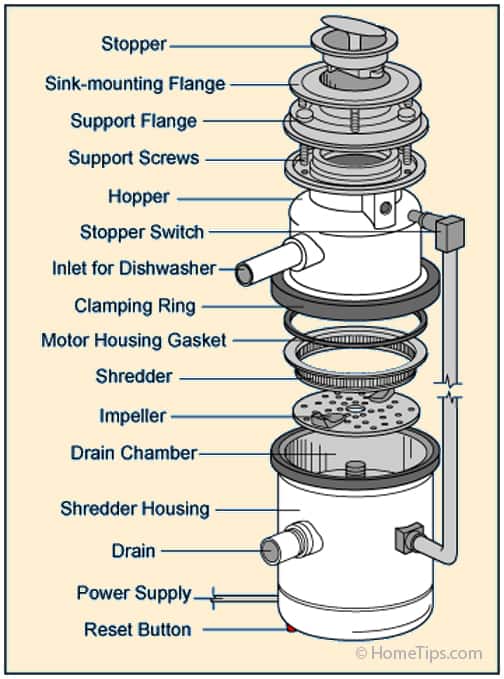 Stopper
Sink-mounting Flange
Support Flange
Support Screws
Hopper
Stopper Switch
Inlet for Dishwasher
Clamping Ring
Motor Housing Gasket
Shredder
Impeller
Drain Chamber
Shredder Housing
Drain
Power Supply
Reset Button
© HomeTips.com