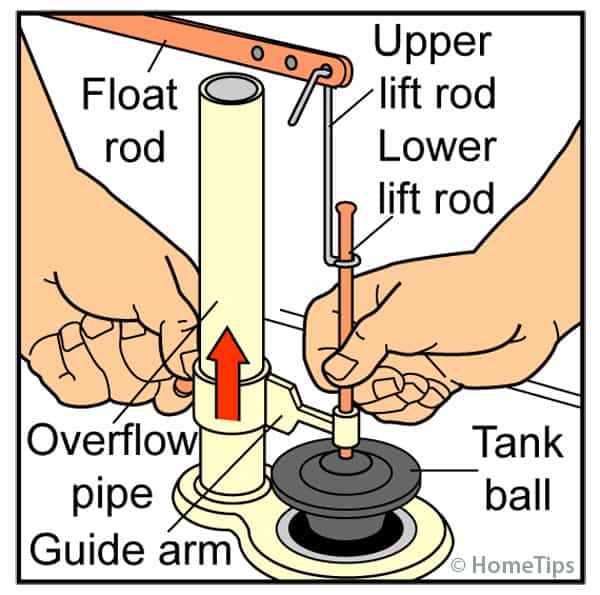 Float rod

Upper lift rod

Lower lift rod

Overflow pipe

Guide arm

Tank ball

© HomeTips