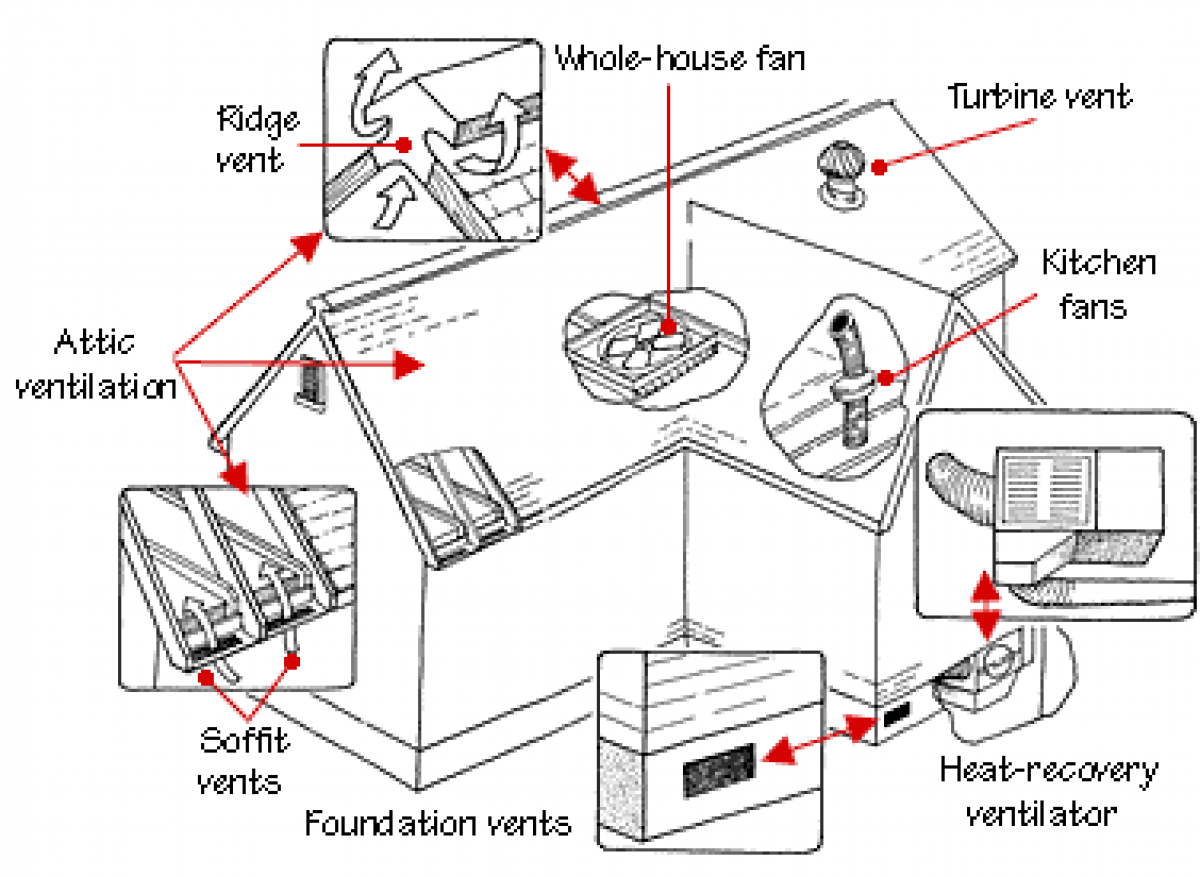 Ridge vent

Whole-house fan

Turbine vent

Kitchen fans

Attic ventilation

Soffit vents

Foundation vents

Heat-recovery ventilator