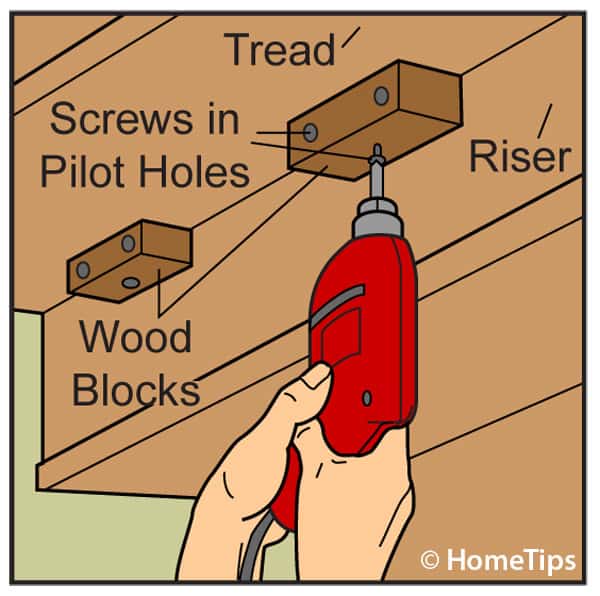 Tread

Screws in Pilot Holes

Riser

Wood Blocks

© HomeTips