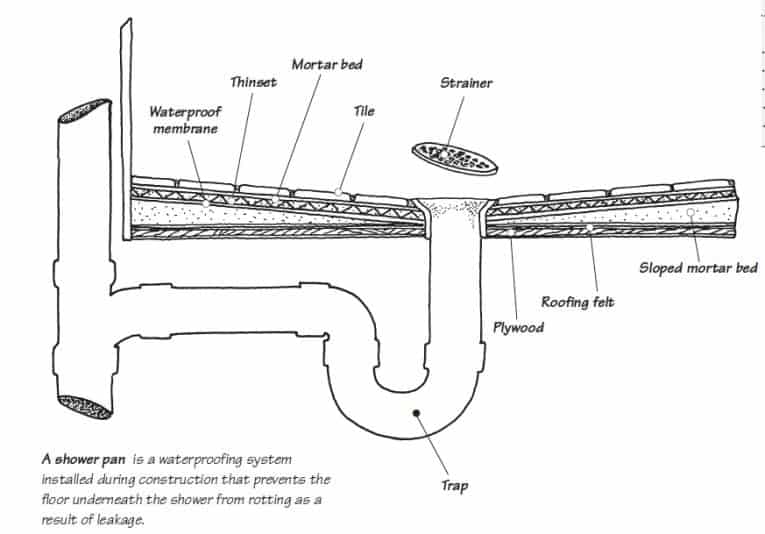 Mortar bed

Thinset

Strainer

Waterproof membrane

Tile

Sloped mortar bed

Roofing felt

Plywood

Trap

A shower pan is a waterproofing system installed during construction that prevents the floor underneath the shower from rotting as a result of leakage.