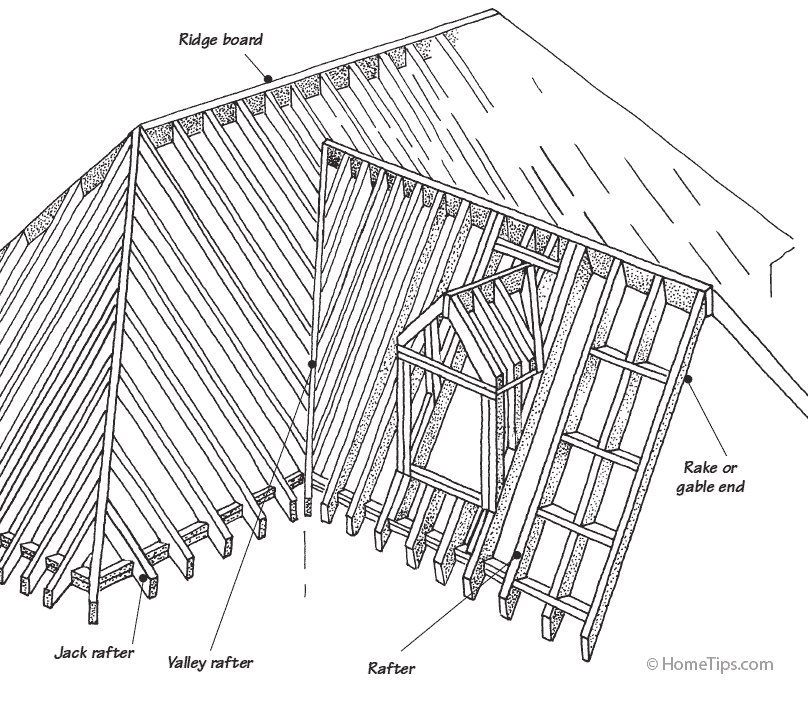 Ridge board

Rake or gable end

Jack rafter

Valley rafter

Rafter

© HomeTips.com