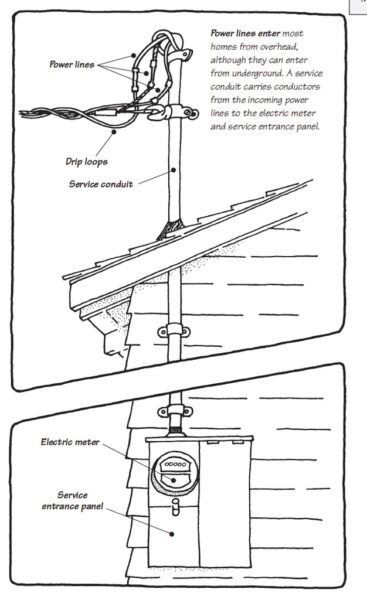 Power lines enter most homes from overhead, although they can enter from underground. A service conduit carries conductors from the incoming power lines to the electric meter and service entrance panel.

Power lines

Drip loops

Service conduit

Electric meter

Service entrance panel