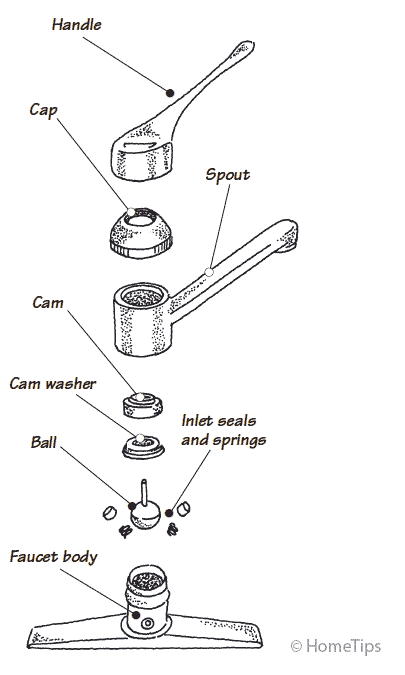 Handle

Cap

Spout

Cam

Cam washer

Inlet seals and springs

Ball

Faucet body

© HomeTips