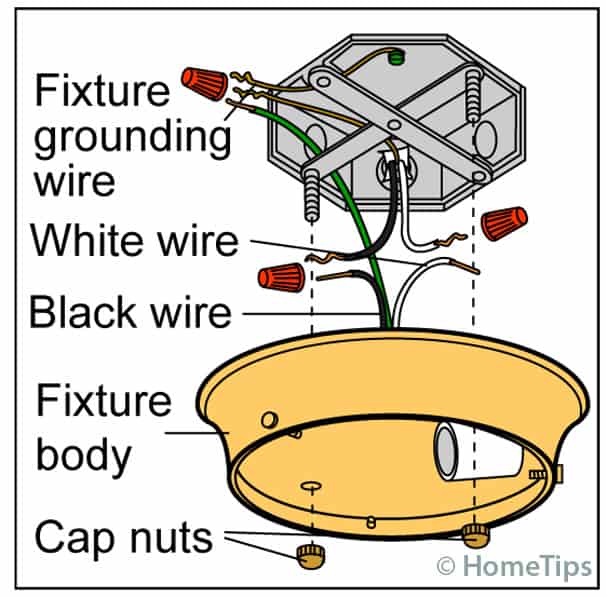 Fixture grounding wire

White wire

Black wire

Fixture body

Cap nuts

© HomeTips