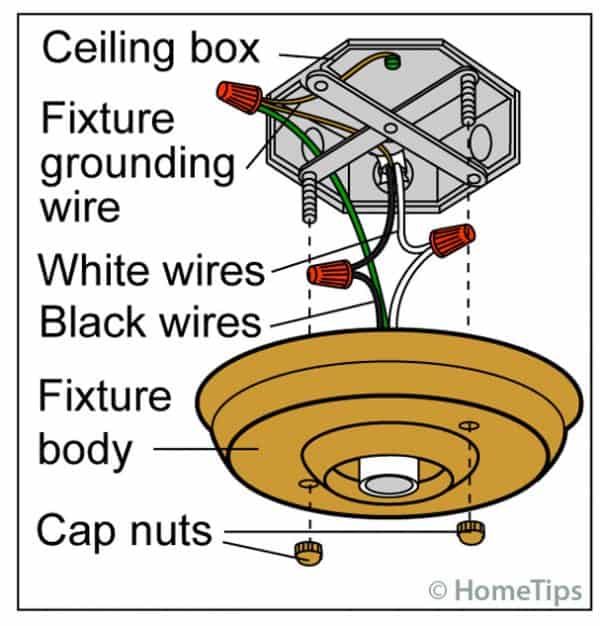 Ceiling box

Fixture grounding wire

White wires

Black wires

Fixture body

Cap nuts

© HomeTips