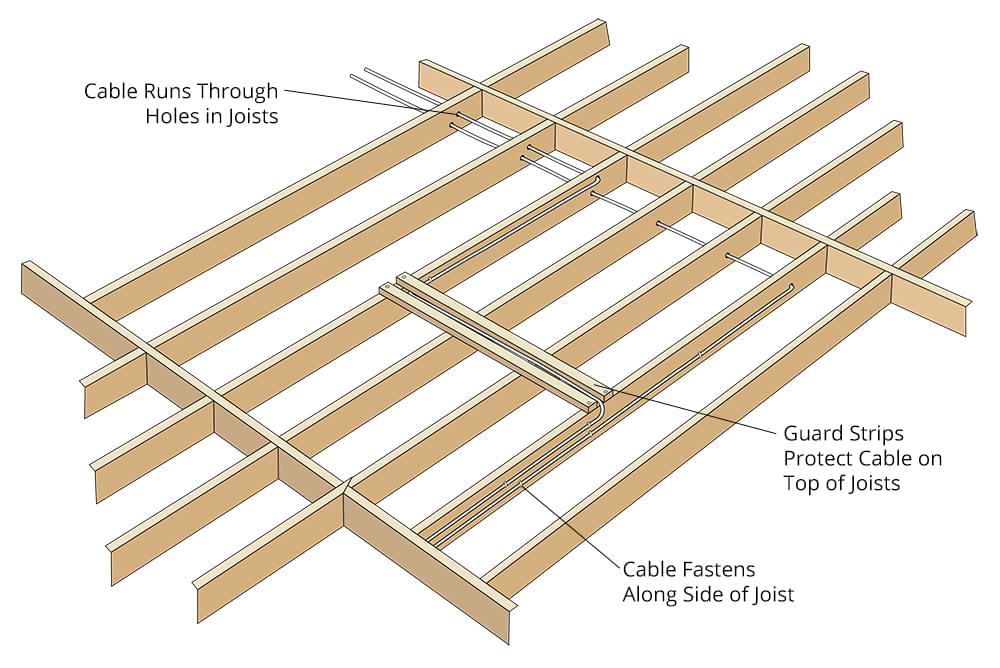 Cable Runs Through Holes in Joists

Guard Strips Protect Cable on Top of Joists

Cable Fastens Along Side of Joist